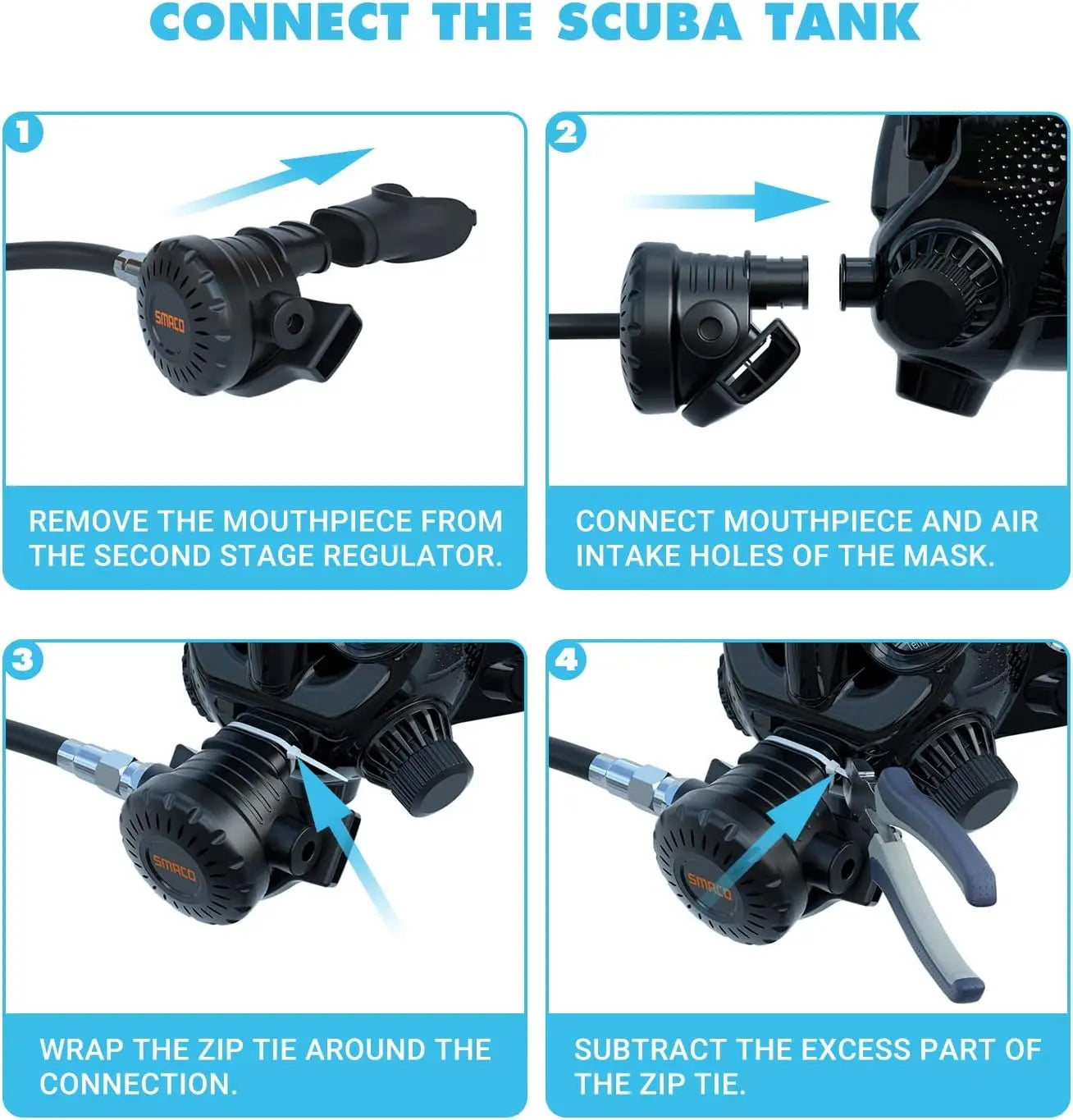 CONNECT THE SCUBA TANK

1

SMACO

REMOVE THE MOUTHPIECE FROM THE SECOND STAGE REGULATOR.

2

CONNECT MOUTHPIECE AND AIR INTAKE HOLES OF THE MASK.

3

SMACO

WRAP THE ZIP TIE AROUND THE CONNECTION.

4

SMACO

SUBTRACT THE EXCESS PART OF THE ZIP TIE.