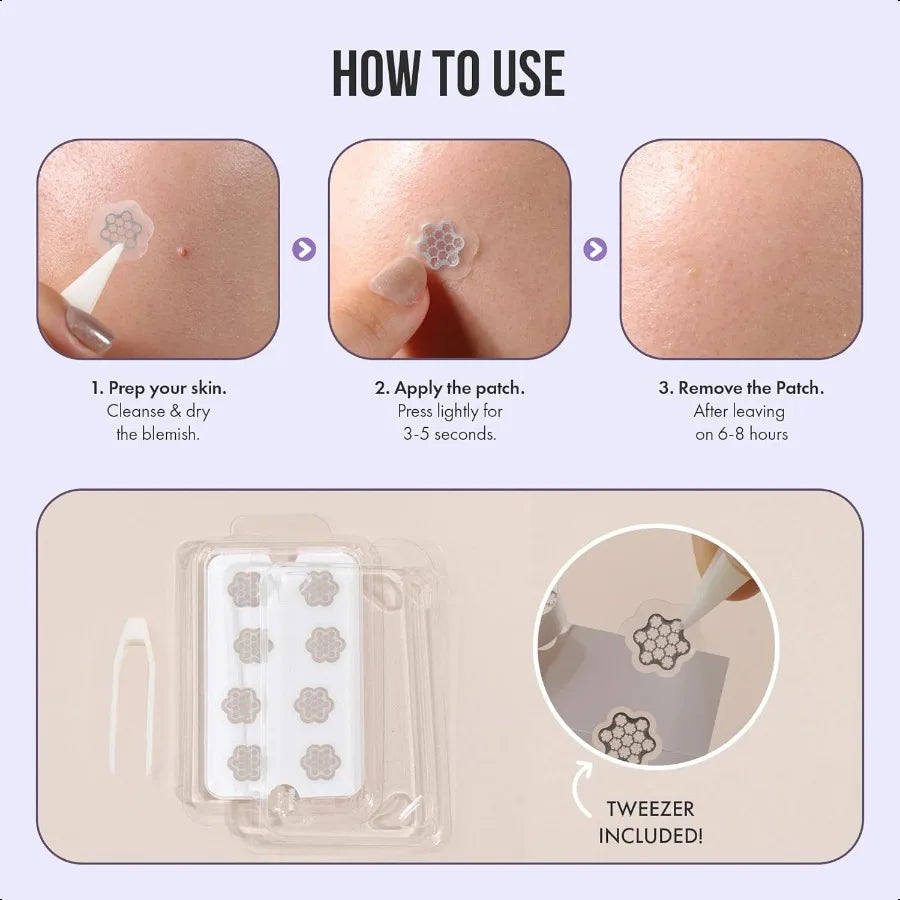 HOW TO USE

1. Prep your skin.
Cleanse & dry the blemish.

2. Apply the patch.
Press lightly for 3-5 seconds.

3. Remove the Patch.
After leaving on 6-8 hours

TWEEZER INCLUDED!