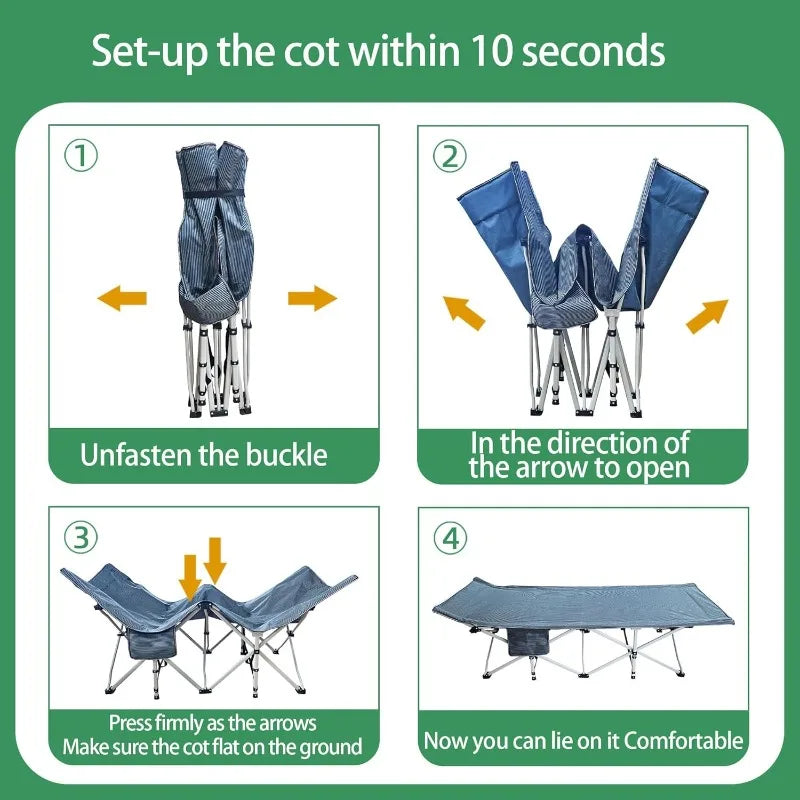 Set-up the cot within 10 seconds

①

Unfasten the buckle

②

In the direction of the arrow to open

③

Press firmly as the arrows
Make sure the cot flat on the ground

④

Now you can lie on it Comfortable