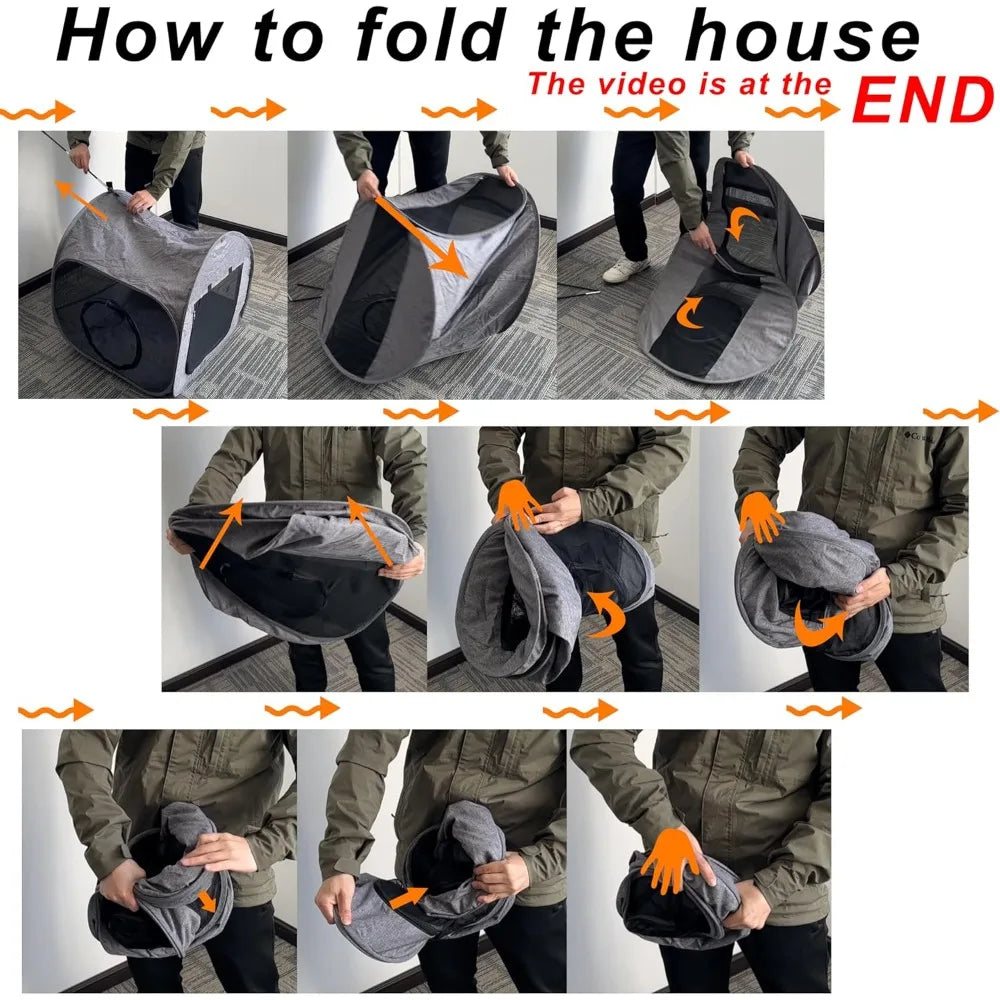 How to fold the house

The video is at the END